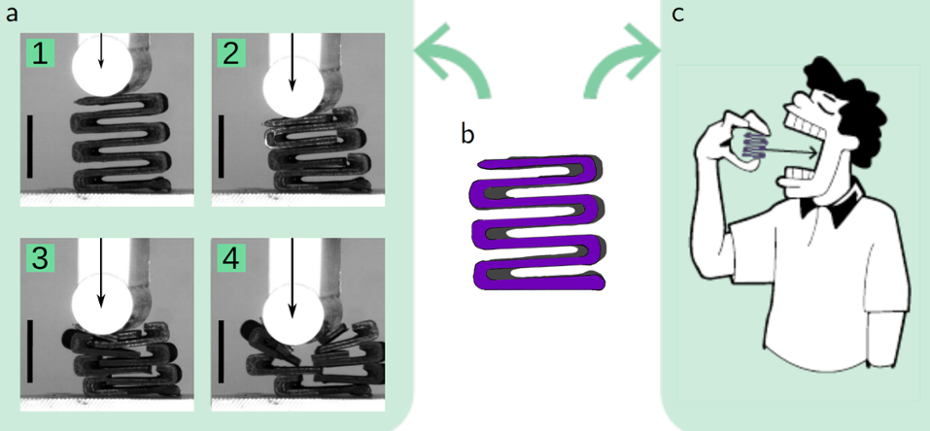 a
1
2
3
4
b
c