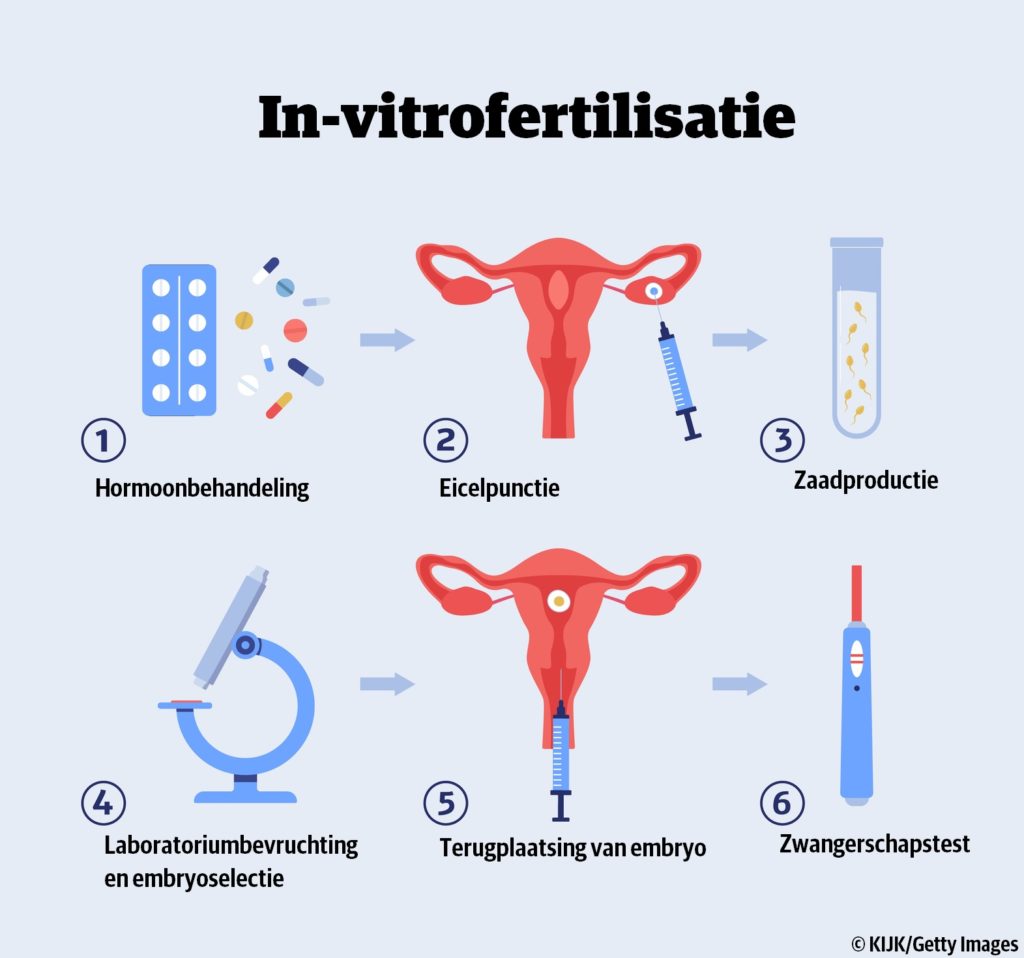 In-vitrofertilisatie

1
Hormoonbehandeling

2
Eicelpunctie

3
Zaadproductie

4
Laboratoriumbevruchting en embryoselectie

5
Terugplaatsing van embryo

6
Zwangerschapstest

© KIJK/Getty Images