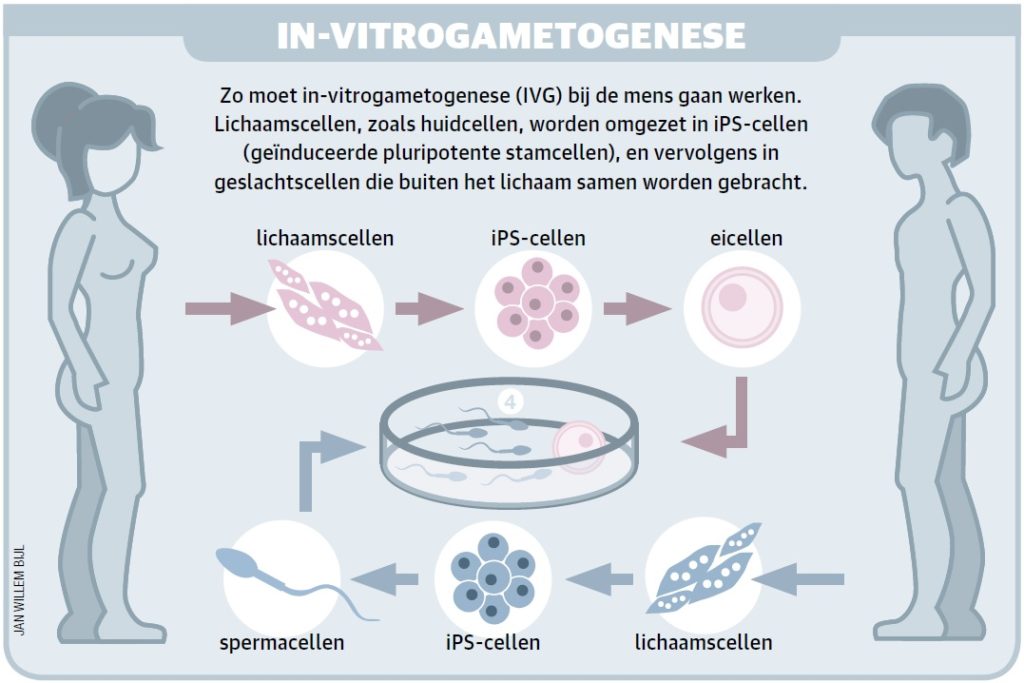 IN-VITROGAMETOGENESE

Zo moet in-vitrogametogenese (IVG) bij de mens gaan werken. Lichaamscellen, zoals huidcellen, worden omgezet in iPS-cellen (geïnduceerde pluripotente stamcellen), en vervolgens in geslachtscellen die buiten het lichaam samen worden gebracht.

lichaamscellen

iPS-cellen

eicellen

4

spermacellen

iPS-cellen

lichaamscellen

JAN WILLEM BIJL